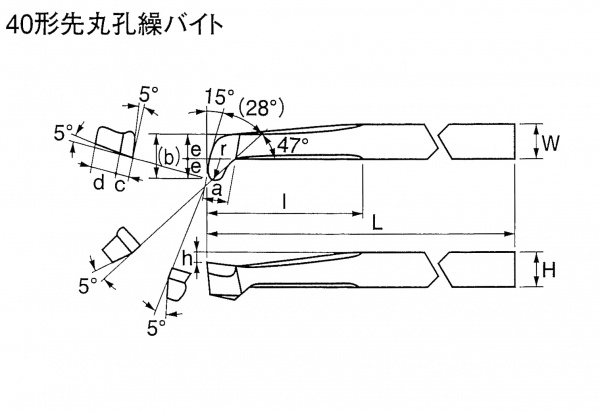 40形先丸孔繰バイト

5°
15°
(28°)
5°
(b)
e
e
r
47°
W
d
c
a
l
L
h
H
5°
5°